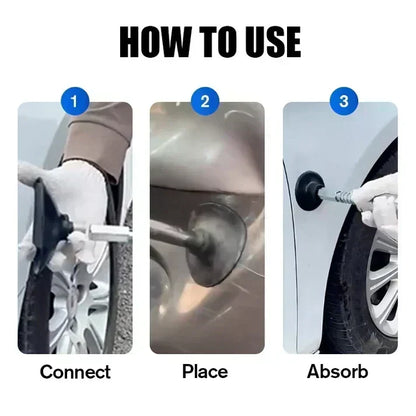 HOW TO USE

1

Connect

2

Place

3

Absorb