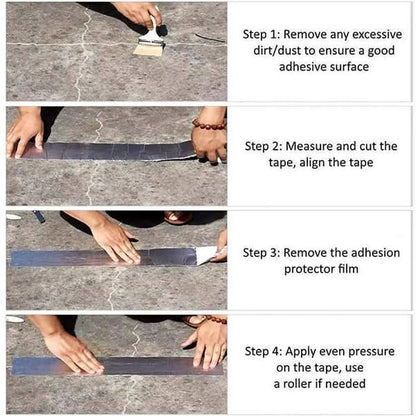 Step 1: Remove any excessive dirt/dust to ensure a good adhesive surface

Step 2: Measure and cut the tape, align the tape

Step 3: Remove the adhesion protector film

Step 4: Apply even pressure on the tape, use a roller if needed